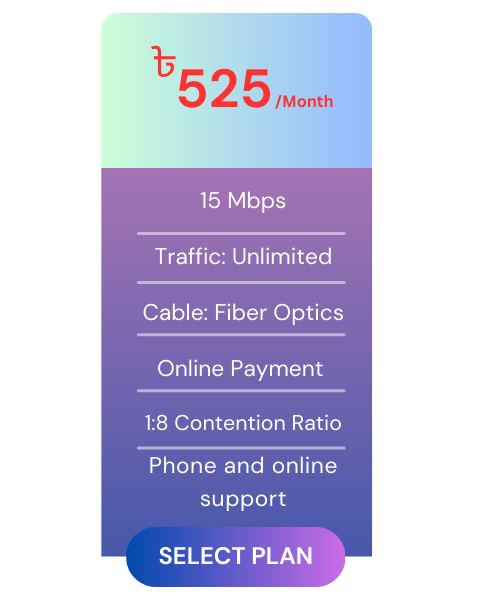 ৳525/Month

15 Mbps

Traffic: Unlimited

Cable: Fiber Optics

Online Payment

1:8 Contention Ratio

Phone and online support

SELECT PLAN